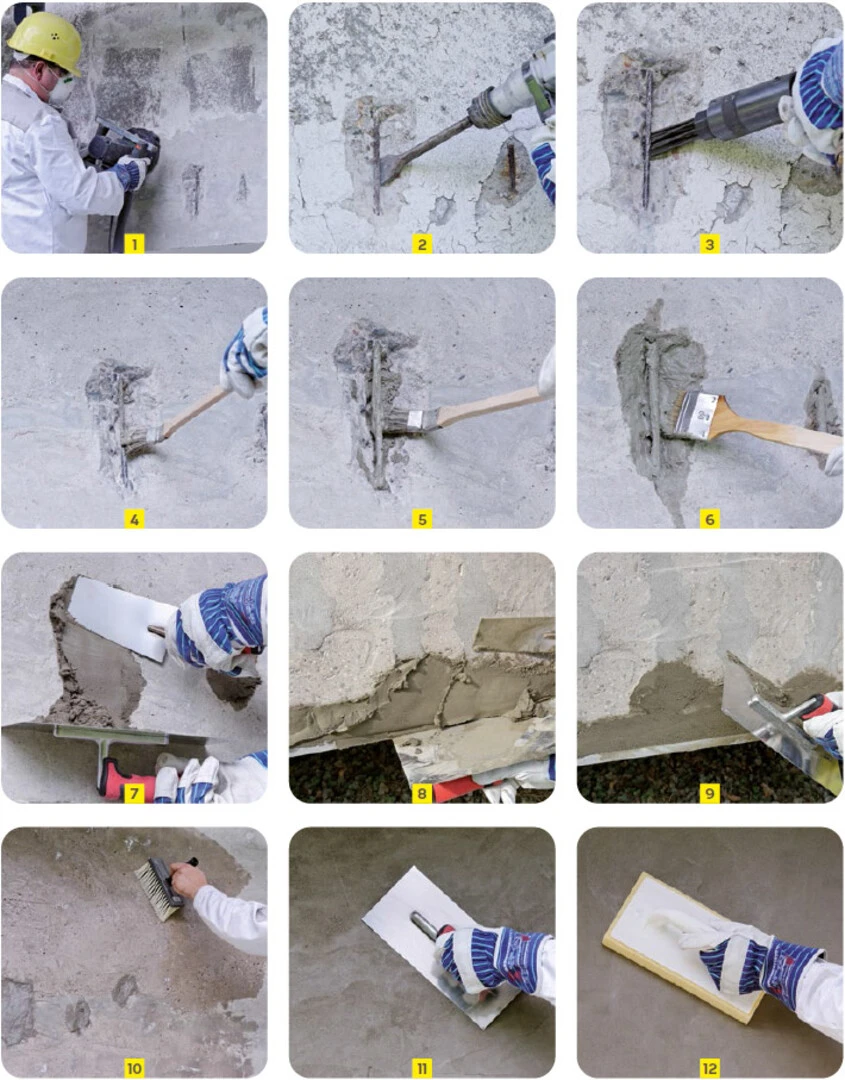 1
2
3
4
5
6
7
8
9
10
11
12